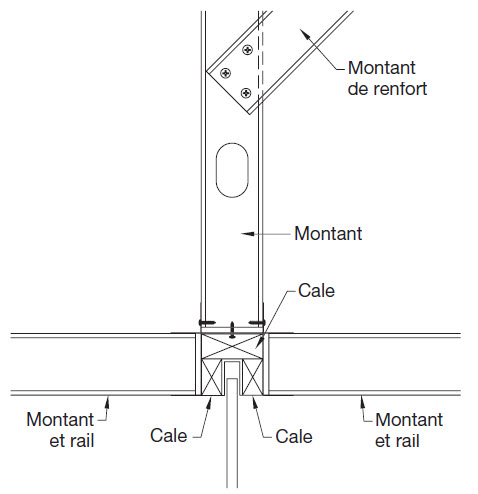 Montant de renfort

Montant

Cale

Montant et rail

Cale

Cale

Montant et rail